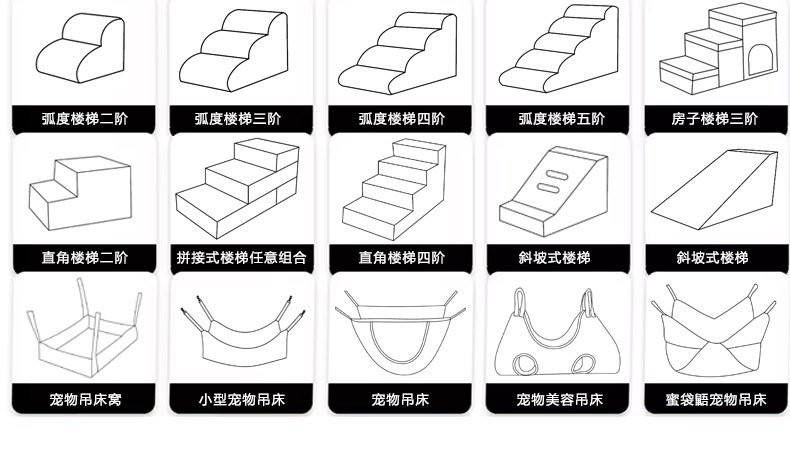 弧度楼梯二阶
弧度楼梯三阶
弧度楼梯四阶
弧度楼梯五阶
房子楼梯三阶

直角楼梯二阶
拼接式楼梯任意组合
直角楼梯四阶
斜坡式楼梯
斜坡式楼梯

宠物吊床窝
小型宠物吊床
宠物吊床
宠物美容吊床
蜜袋鼯宠物吊床